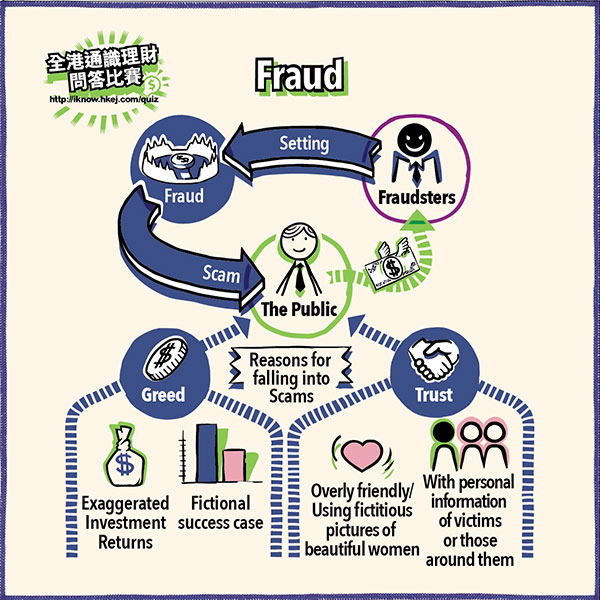 全港通識理財問答比賽
http://iknow.hkej.com/quiz

Fraud

Setting

Fraud

Fraudsters

Scam

The Public

Reasons for falling into Scams

Greed

Trust

Exaggerated Investment Returns

Fictional success case

Overly friendly/ Using fictitious pictures of beautiful women

With personal information of victims or those around them