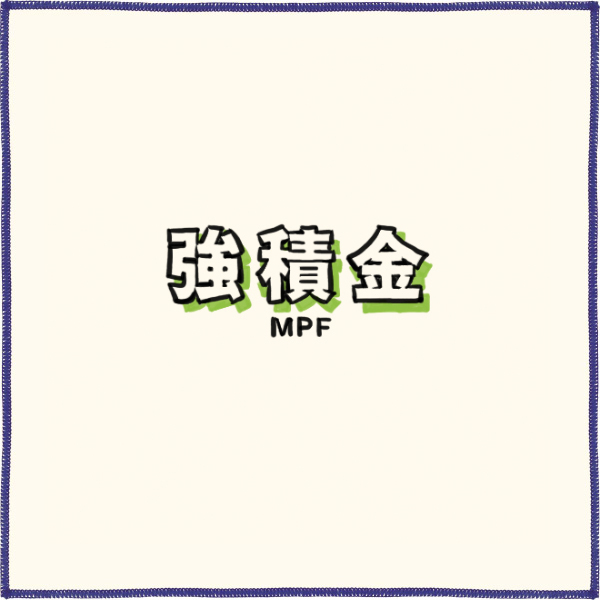 強積金
MPF