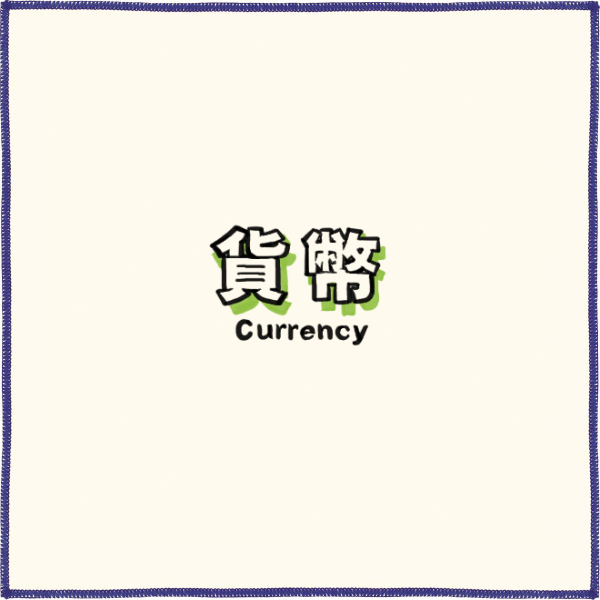 貨幣
Currency