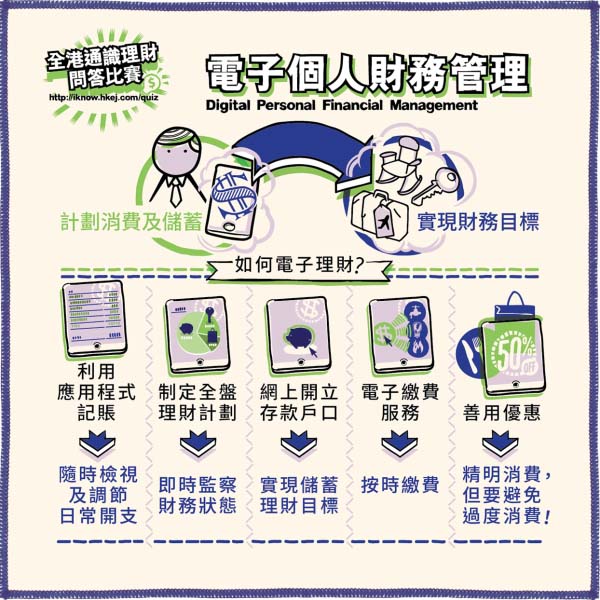 全港通識理財問答比賽
http://iknow.hkej.com/quiz

電子個人財務管理
Digital Personal Financial Management

計劃消費及儲蓄

實現財務目標

如何電子理財?

利用應用程式記賬

隨時檢視及調節日常開支

制定全盤理財計劃

即時監察財務狀態

網上開立存款戶口

實現儲蓄理財目標

電子繳費服務

按時繳費

50% OFF

善用優惠

精明消費，但要避免過度消費!