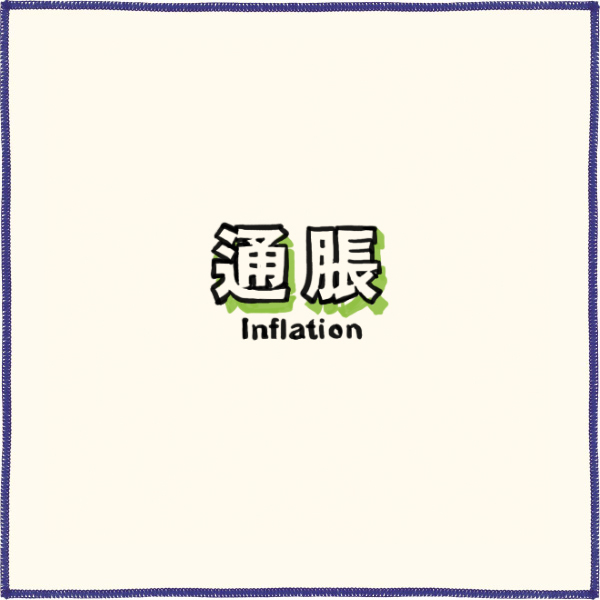 通脹
Inflation