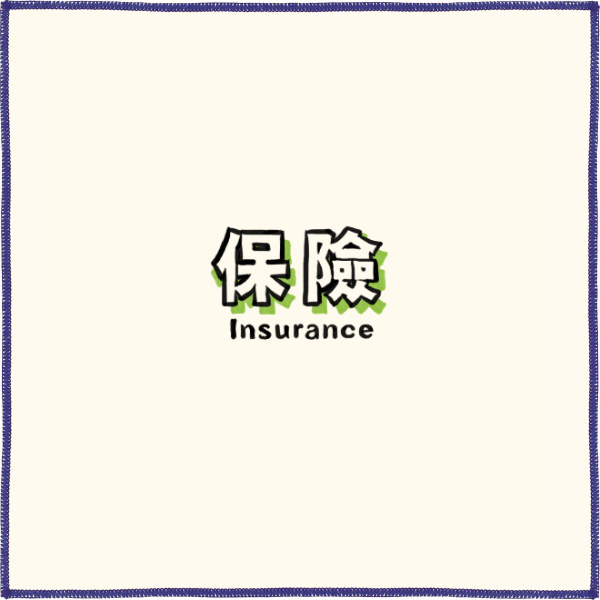 保險
Insurance